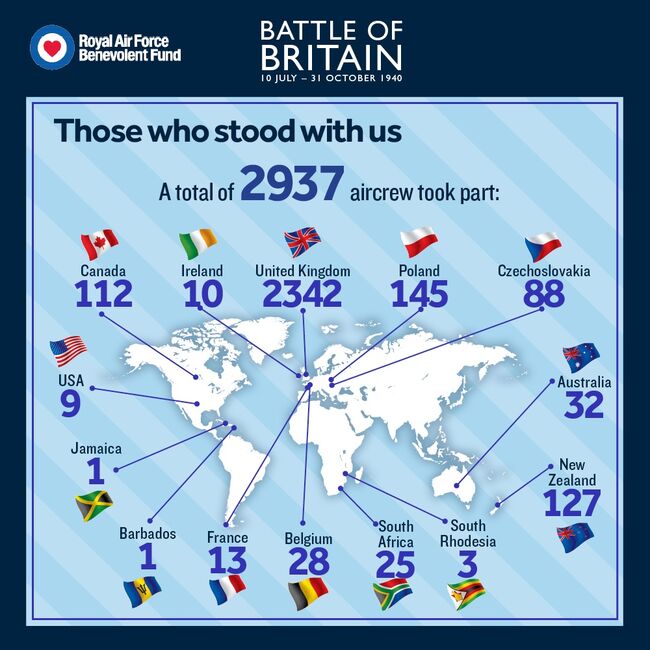 Royal Air Force Benevolent Fund

BATTLE OF BRITAIN
10 JULY – 31 OCTOBER 1940

Those who stood with us

A total of 2937 aircrew took part:

Canada
112

Ireland
10

United Kingdom
2342

Poland
145

Czechoslovakia
88

USA
9

Australia
32

Jamaica
1

New Zealand
127

Barbados
1

France
13

Belgium
28

South Africa
25

South Rhodesia
3